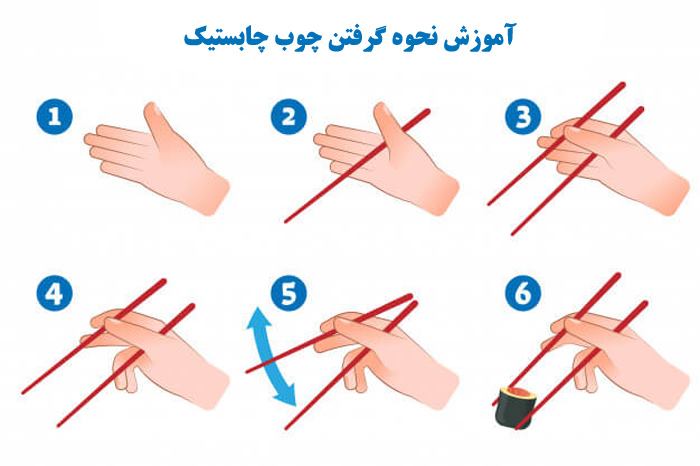 آموزش نحوه گرفتن چوب چابستیک

1

2

3

4

5

6