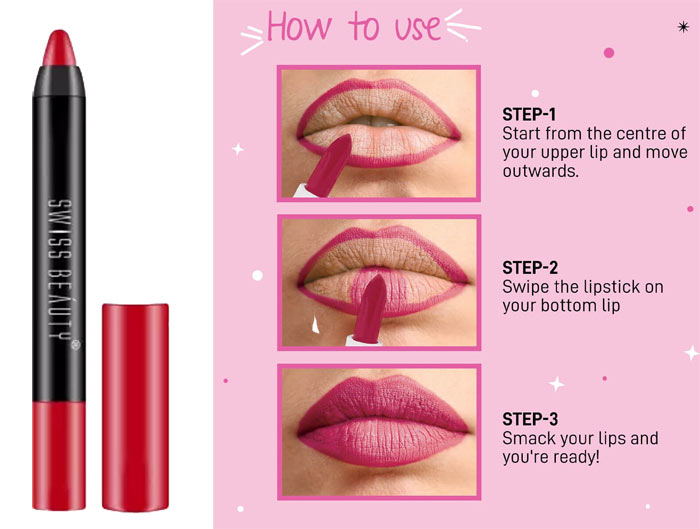 SWISS BEAUTY®

How to use

STEP-1
Start from the centre of your upper lip and move outwards.

STEP-2
Swipe the lipstick on your bottom lip

STEP-3
Smack your lips and you're ready!