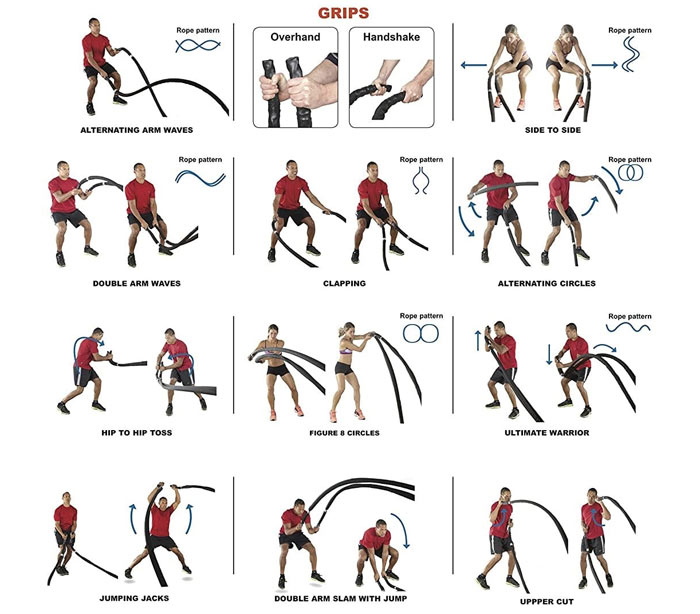 GRIPS

Rope pattern

ALTERNATING ARM WAVES

Overhand

Handshake

Rope pattern

SIDE TO SIDE

Rope pattern

DOUBLE ARM WAVES

Rope pattern

CLAPPING

Rope pattern

ALTERNATING CIRCLES

HIP TO HIP TOSS

Rope pattern

FIGURE 8 CIRCLES

Rope pattern

ULTIMATE WARRIOR

JUMPING JACKS

DOUBLE ARM SLAM WITH JUMP

UPPPER CUT